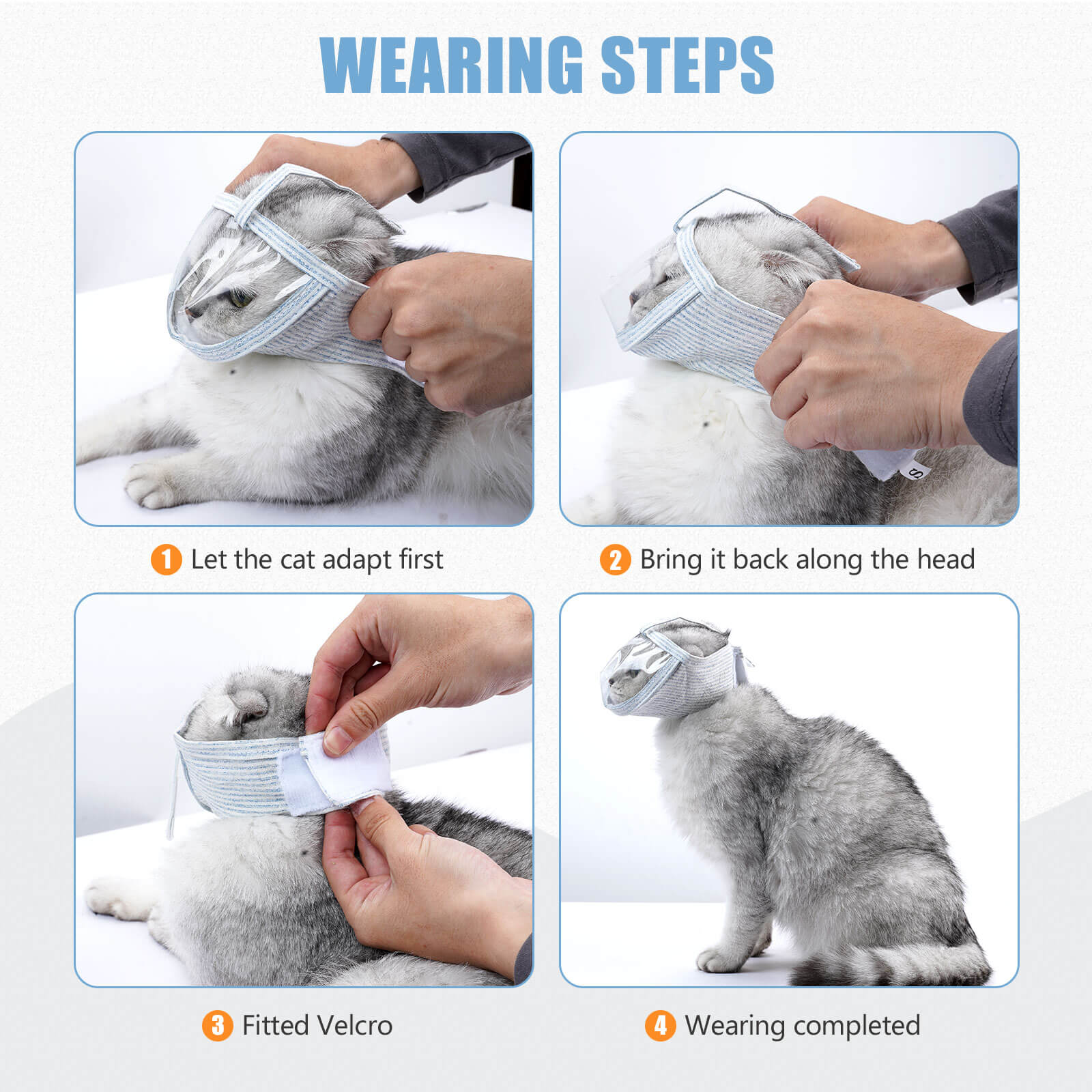 WEARING STEPS

S

1 Let the cat adapt first

2 Bring it back along the head

3 Fitted Velcro

4 Wearing completed