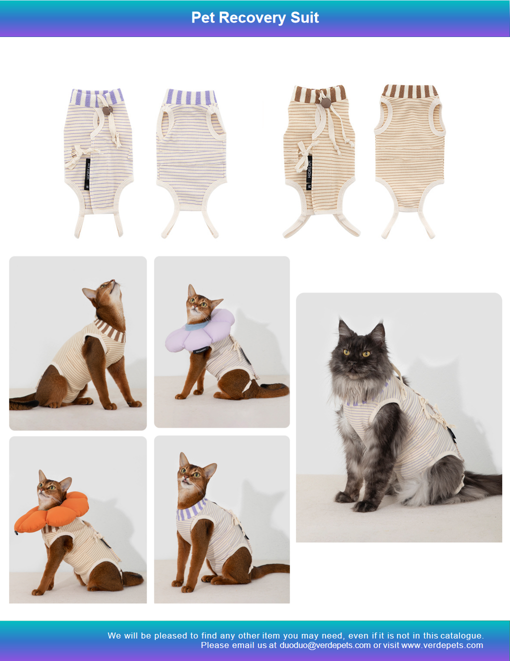 Pet Recovery Suit

We will be pleased to find any other item you may need, even if it is not in this catalogue. Please email us at duoduo@verdepets.com or visit www.verdepets.com